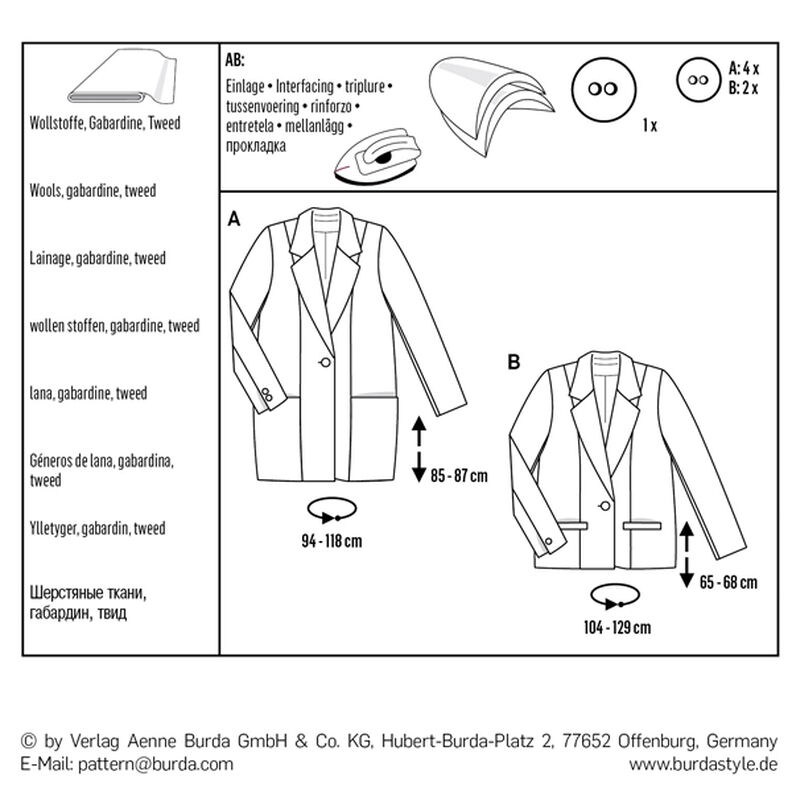 Wollstoffe, Gabardine, Tweed

Wools, gabardine, tweed

Lainage, gabardine, tweed

wollen stoffen, gabardine, tweed

lana, gabardine, tweed

Géneros de lana, gabardina, tweed

Ylletyger, gabardin, tweed

Шерстяные ткани, габардин, твид

AB:
Einlage • Interfacing • triplure • tussenvoering • rinforzo • entretela • mellanlägg • прокладка

1 x

A: 4 x
B: 2 x

A

85 - 87 cm

94 - 118 cm

B

65 - 68 cm

104 - 129 cm

© by Verlag Aenne Burda GmbH & Co. KG, Hubert-Burda-Platz 2, 77652 Offenburg, Germany
E-Mail: pattern@burda.com
www.burdastyle.de