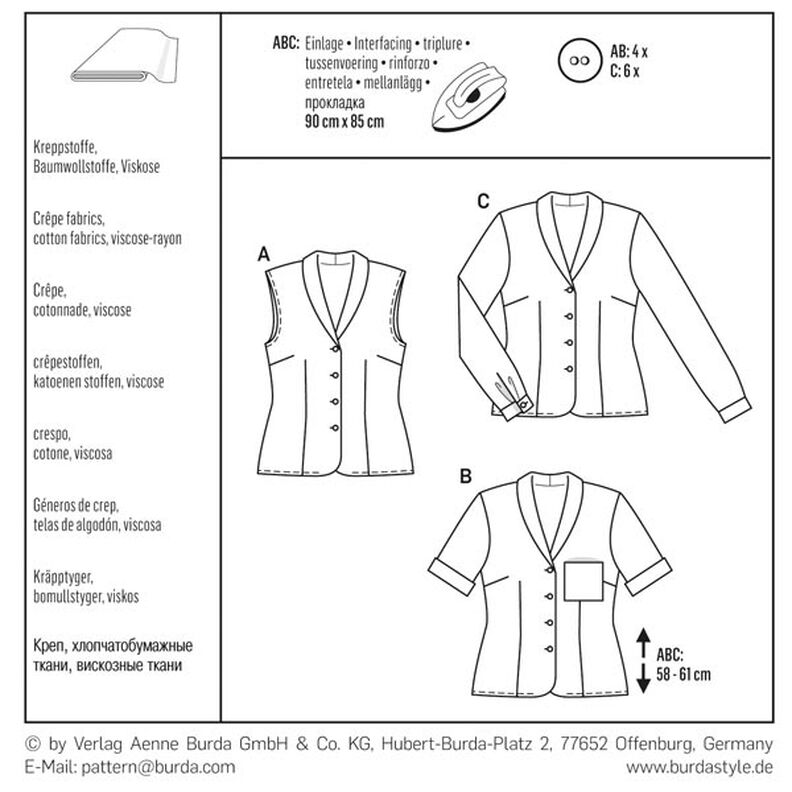 Kreppstoffe, Baumwollstoffe, Viskose

Crêpe fabrics, cotton fabrics, viscose-rayon

Crêpe, cotonnade, viscose

crêpestoffen, katoenen stoffen, viscose

crespo, cotone, viscosa

Géneros de crep, telas de algodón, viscosa

Kräpptyger, bomullstyger, viskos

Креп, хлопчатобумажные ткани, вискозные ткани

ABC: Einlage • Interfacing • triplure • tussenvoering • rinforzo • entretela • mellanlägg • прокладка
90 cm x 85 cm

AB: 4 x
C: 6 x

A

C

B

ABC:
58 - 61 cm

© by Verlag Aenne Burda GmbH & Co. KG, Hubert-Burda-Platz 2, 77652 Offenburg, Germany
E-Mail: pattern@burda.com
www.burdastyle.de