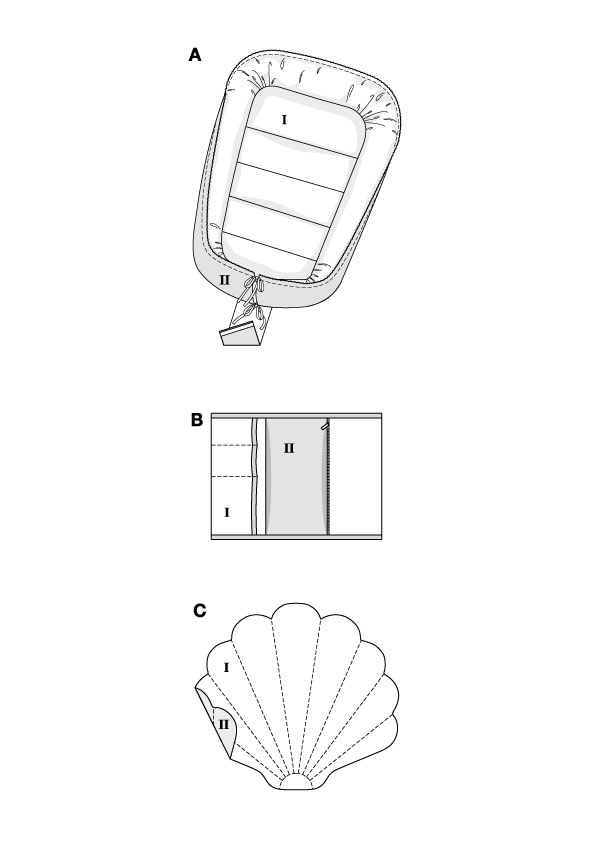 A

I

II

B

II

I

C

I

II